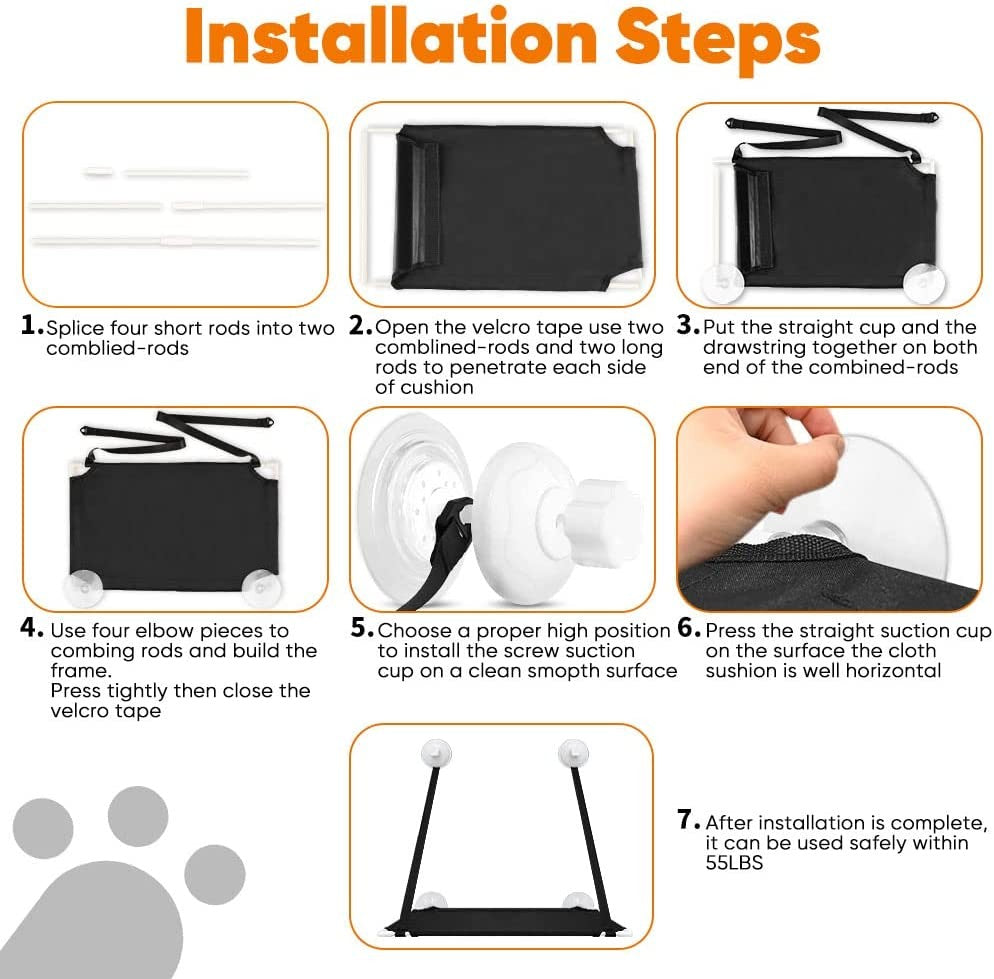 Installation Steps

1. Splice four short rods into two comblied-rods

2. Open the velcro tape use two comblined-rods and two long rods to penetrate each side of cushion

3. Put the straight cup and the drawstring together on both end of the combined-rods

4. Use four elbow pieces to combing rods and build the frame.
Press tightly then close the velcro tape

5. Choose a proper high position to install the screw suction cup on a clean smopth surface

6. Press the straight suction cup on the surface the cloth sushion is well horizontal

7. After installation is complete, it can be used safely within 55LBS