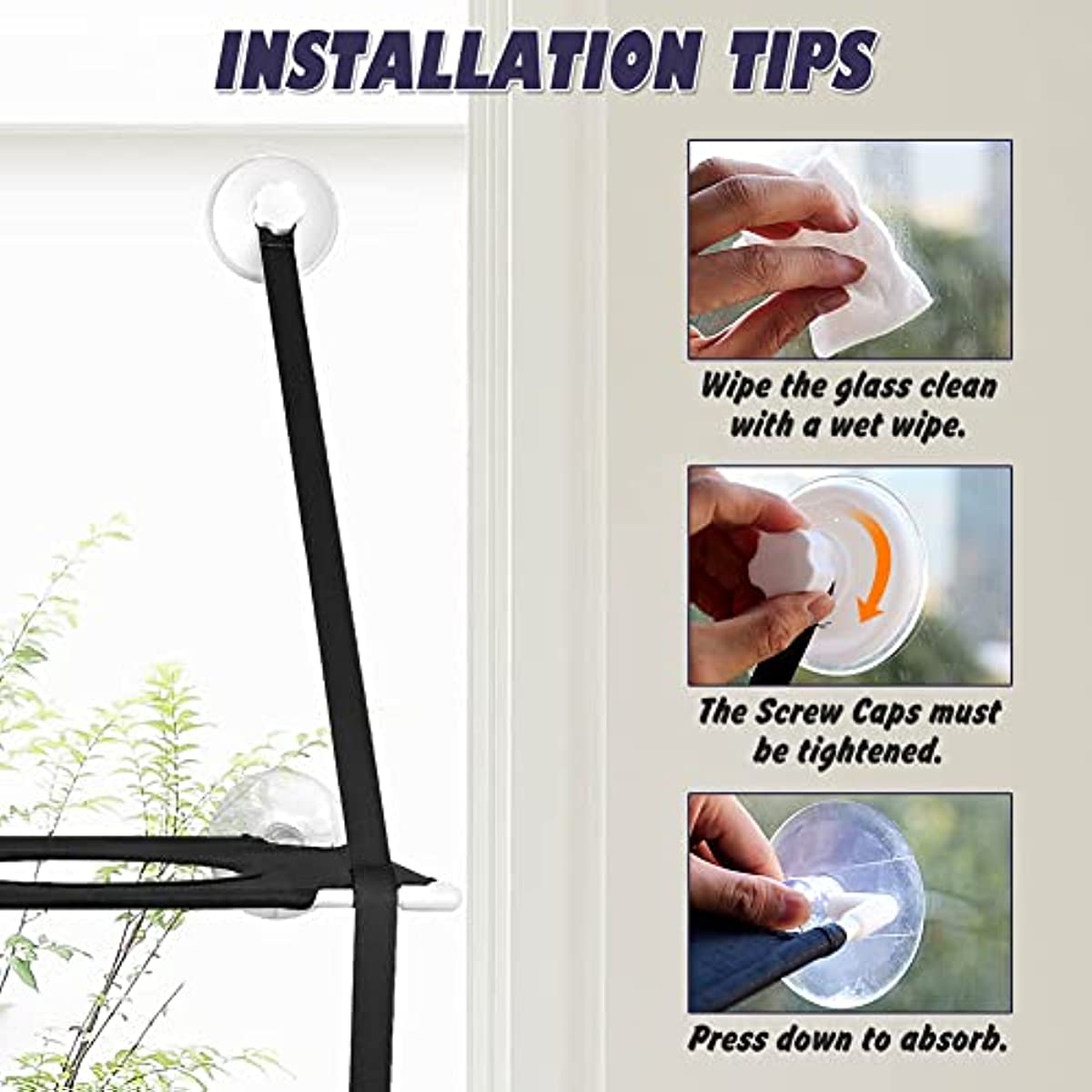 INSTALLATION TIPS

Wipe the glass clean with a wet wipe.

The Screw Caps must be tightened.

Press down to absorb.