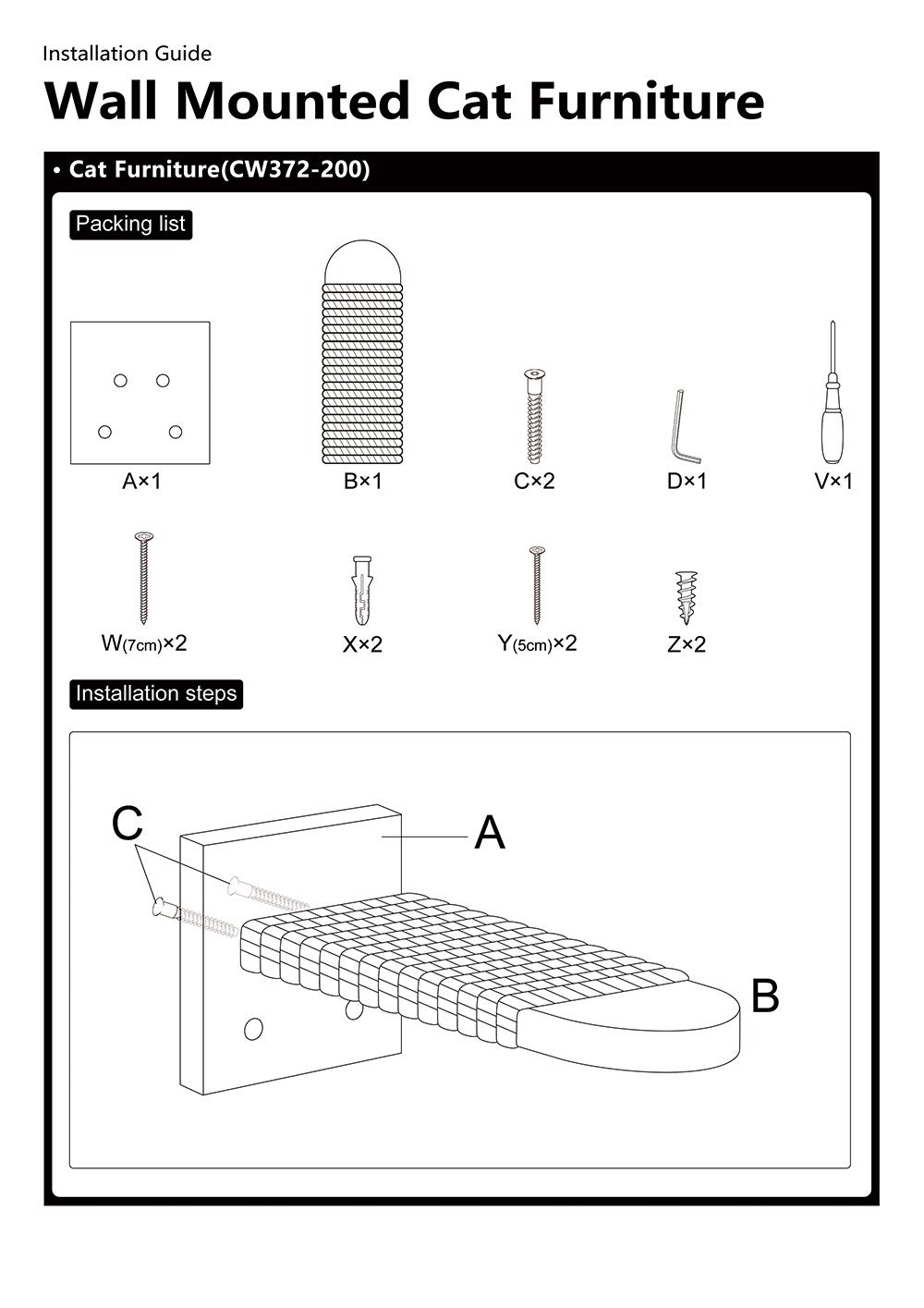 Installation Guide

Wall Mounted Cat Furniture

• Cat Furniture(CW372-200)

Packing list

A×1

B×1

C×2

D×1

V×1

W(7cm)×2

X×2

Y(5cm)×2

Z×2

Installation steps

C

A

B