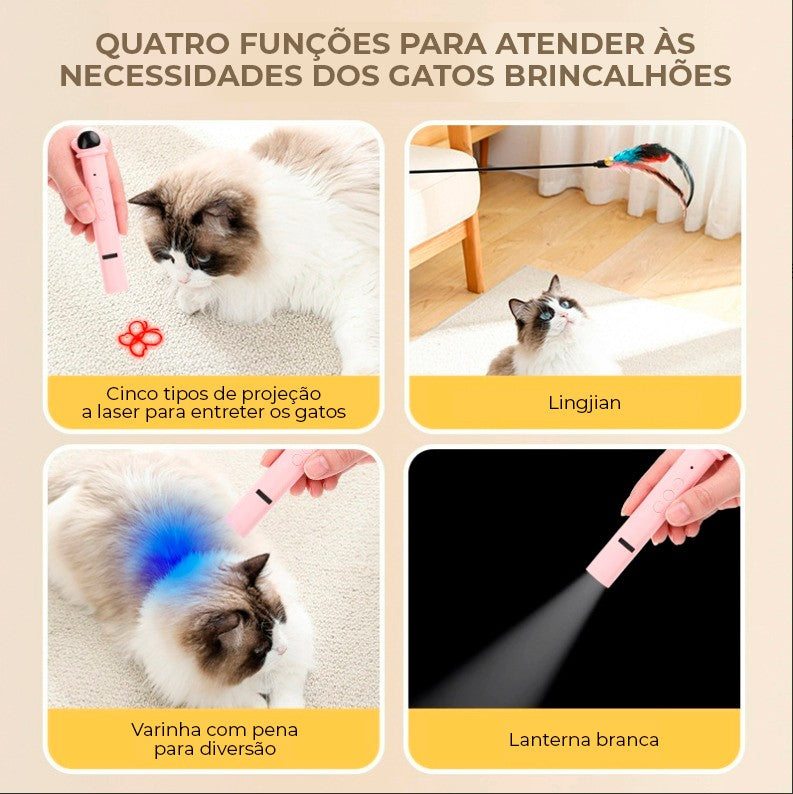 QUATRO FUNÇÕES PARA ATENDER ÀS NECESSIDADES DOS GATOS BRINCALHÕES

Cinco tipos de projeção a laser para entreter os gatos

Lingjian

Varinha com pena para diversão

Lanterna branca