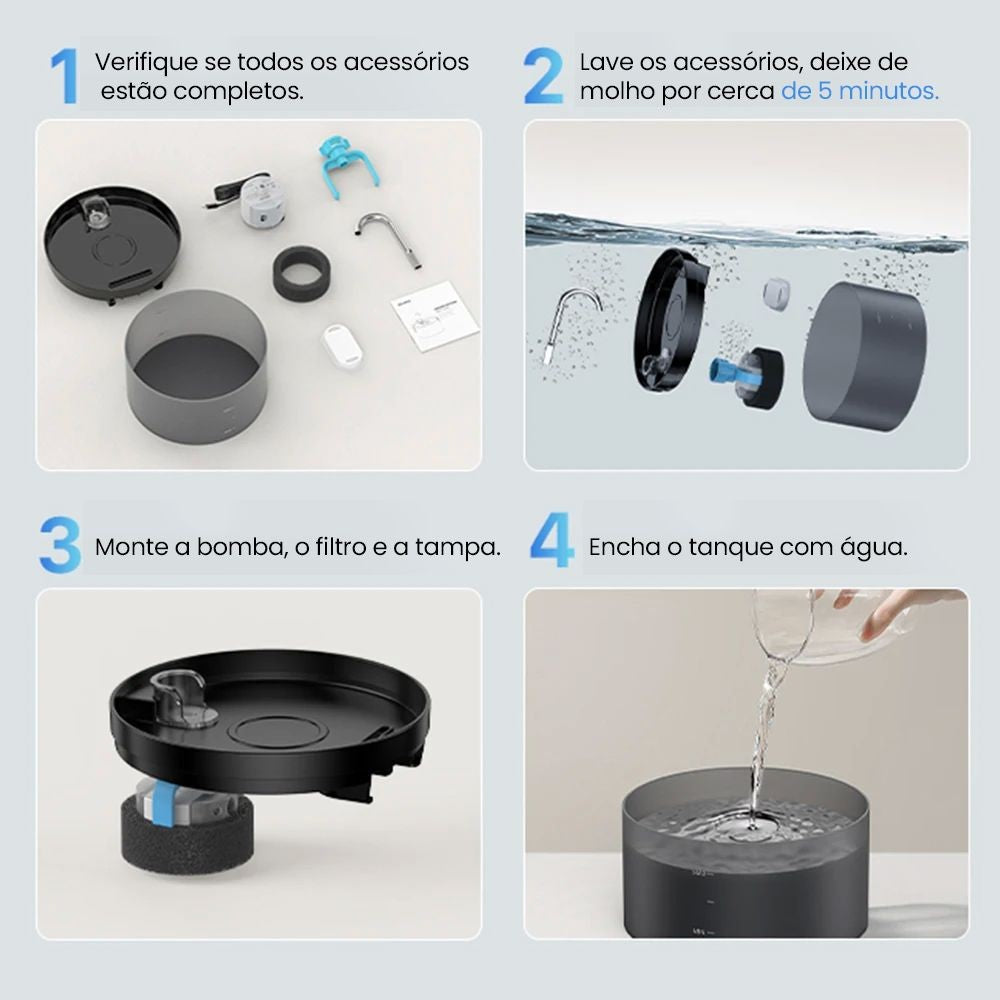 1 Verifique se todos os acessórios estão completos.

2 Lave os acessórios, deixe de molho por cerca de 5 minutos.

3 Monte a bomba, o filtro e a tampa.

4 Encha o tanque com água.