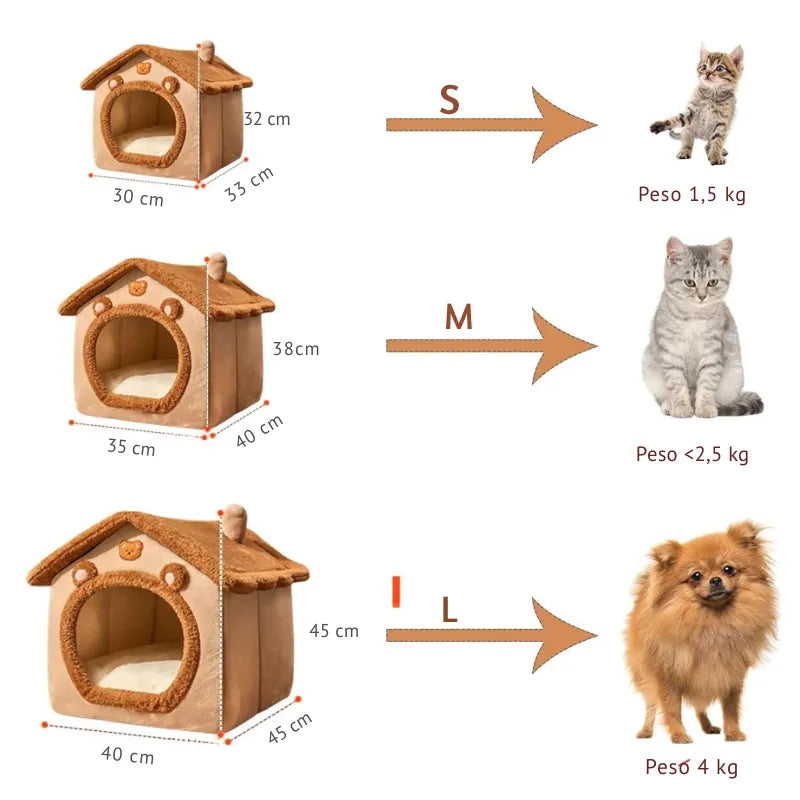 32 cm
30 cm
33 cm
S
Peso 1,5 kg

38cm
35 cm
40 cm
M
Peso <2,5 kg

45 cm
40 cm
45 cm
L
Peso 4 kg