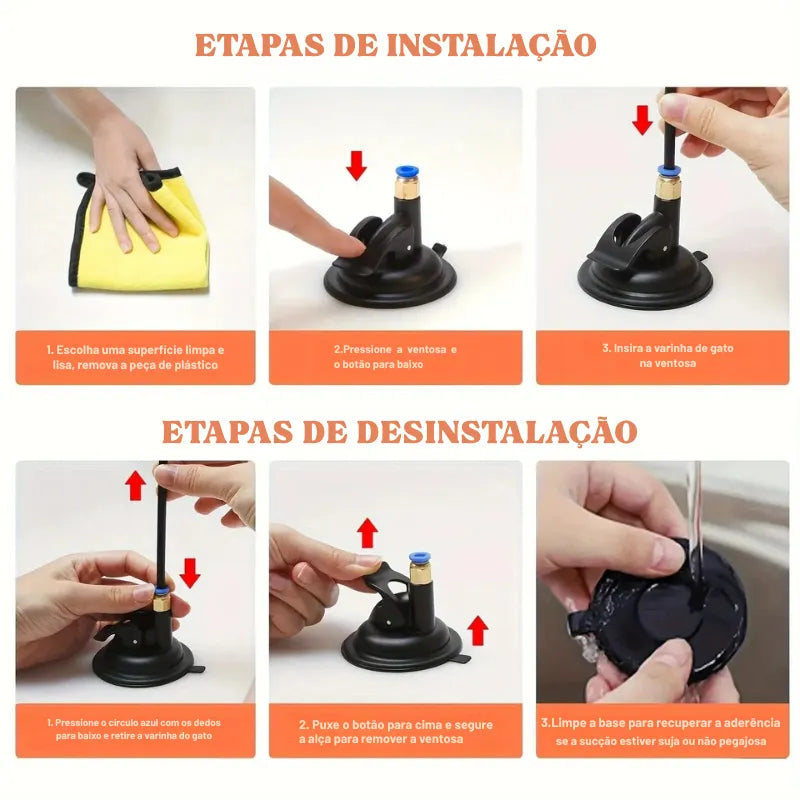 ETAPAS DE INSTALAÇÃO

1. Escolha uma superfície limpa e lisa, remova a peça de plástico

2.Pressione a ventosa e o botão para baixo

3. Insira a varinha de gato na ventosa

ETAPAS DE DESINSTALAÇÃO

1. Pressione o círculo azul com os dedos para baixo e retire a varinha do gato

2. Puxe o botão para cima e segure a alça para remover a ventosa

3.Limpe a base para recuperar a aderência se a sucção estiver suja ou não pegajosa