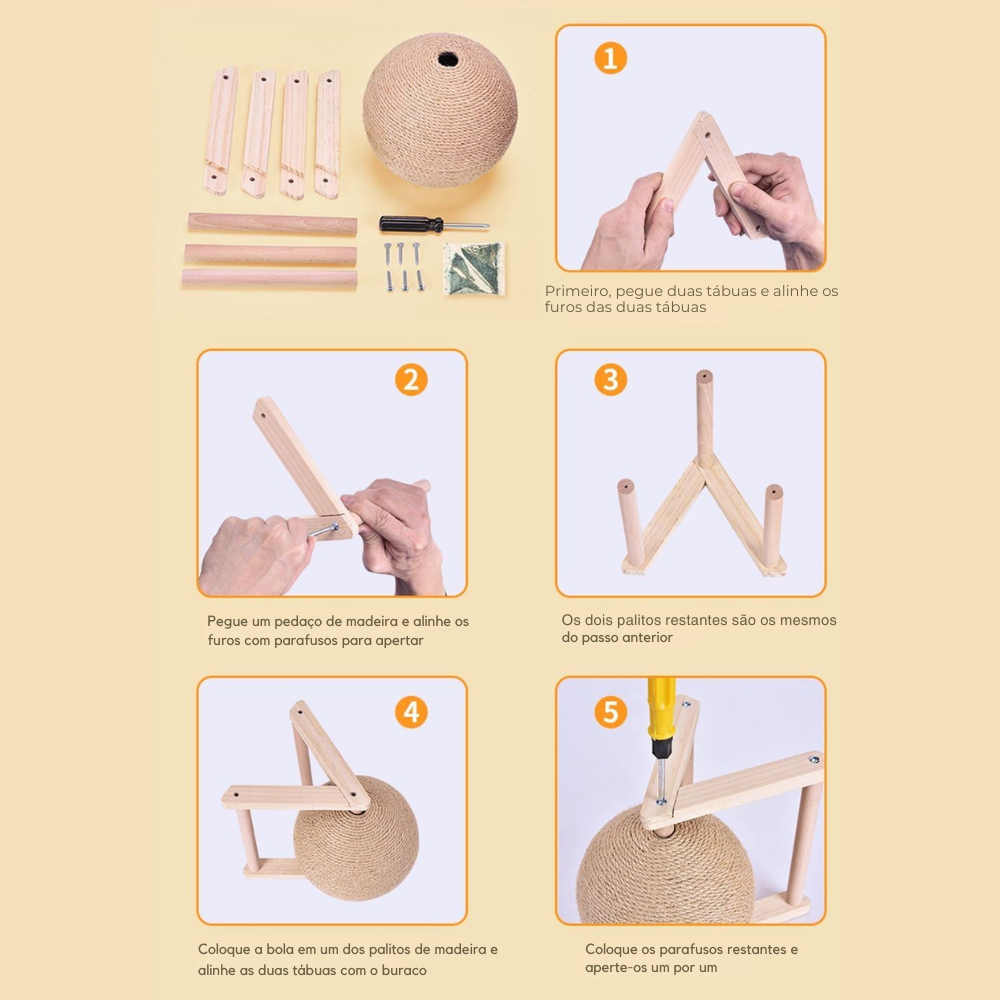 1

Primeiro, pegue duas tábuas e alinhe os furos das duas tábuas

2

Pegue um pedaço de madeira e alinhe os furos com parafusos para apertar

3

Os dois palitos restantes são os mesmos do passo anterior

4

Coloque a bola em um dos palitos de madeira e alinhe as duas tábuas com o buraco

5

Coloque os parafusos restantes e aperte-os um por um